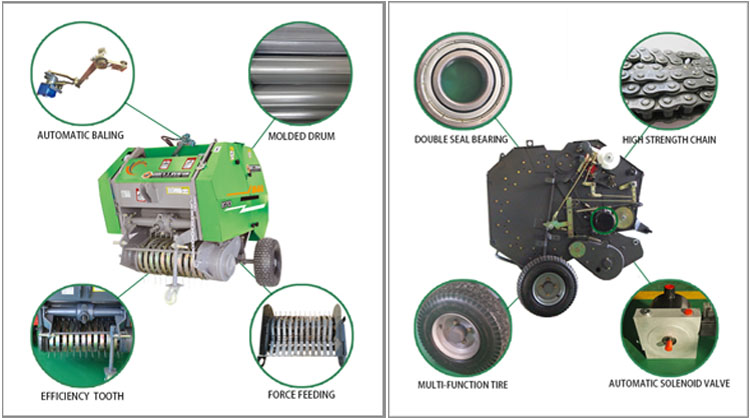 AUTOMATIC BALING

MOLDED DRUM

EFFICIENCY TOOTH

FORCE FEEDING

DOUBLE SEAL BEARING

HIGH STRENGTH CHAIN

MULTI-FUNCTION TIRE

AUTOMATIC SOLENOID VALVE