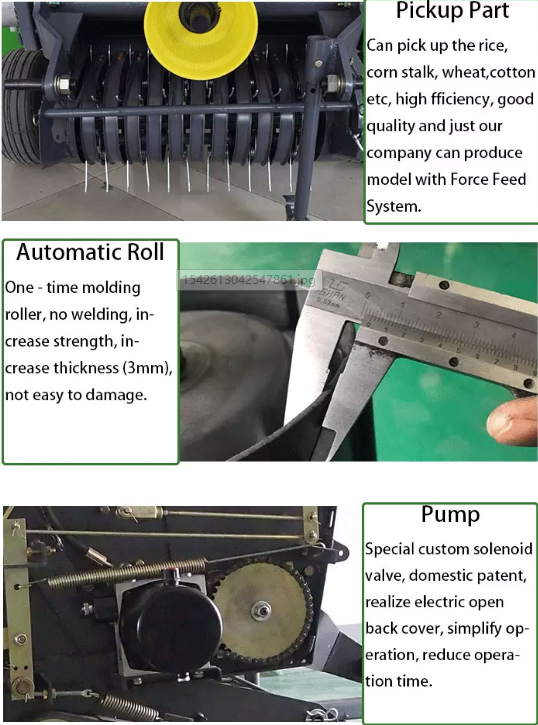 Pickup Part

Can pick up the rice, corn stalk, wheat,cotton etc, high fficiency, good quality and just our company can produce model with Force Feed System.

Automatic Roll

One - time molding roller, no welding, increase strength, increase thickness (3mm), not easy to damage.

1542613042547861.jpg

SHAN
0.02mm
0 1 2 3 4
0 1 2 3 4 5 6 7 8 9

Pump

Special custom solenoid valve, domestic patent, realize electric open back cover, simplify operation, reduce operation time.