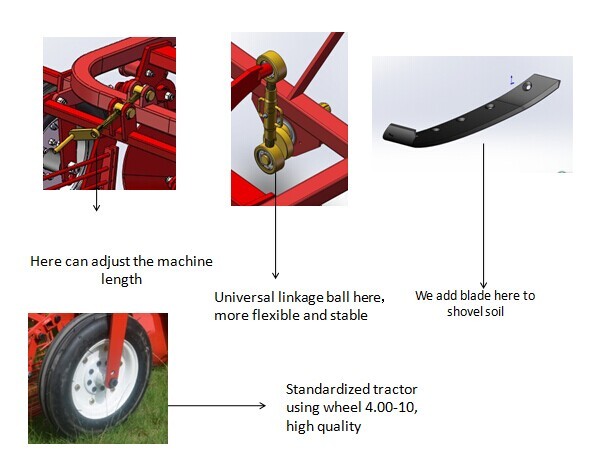 Here can adjust the machine length

Universal linkage ball here, more flexible and stable

We add blade here to shovel soil

Standardized tractor using wheel 4.00-10, high quality