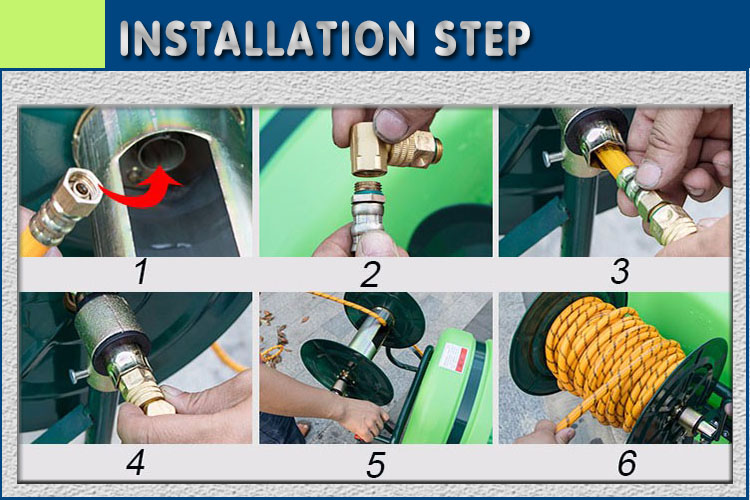 INSTALLATION STEP

1

2

3

4

5

6