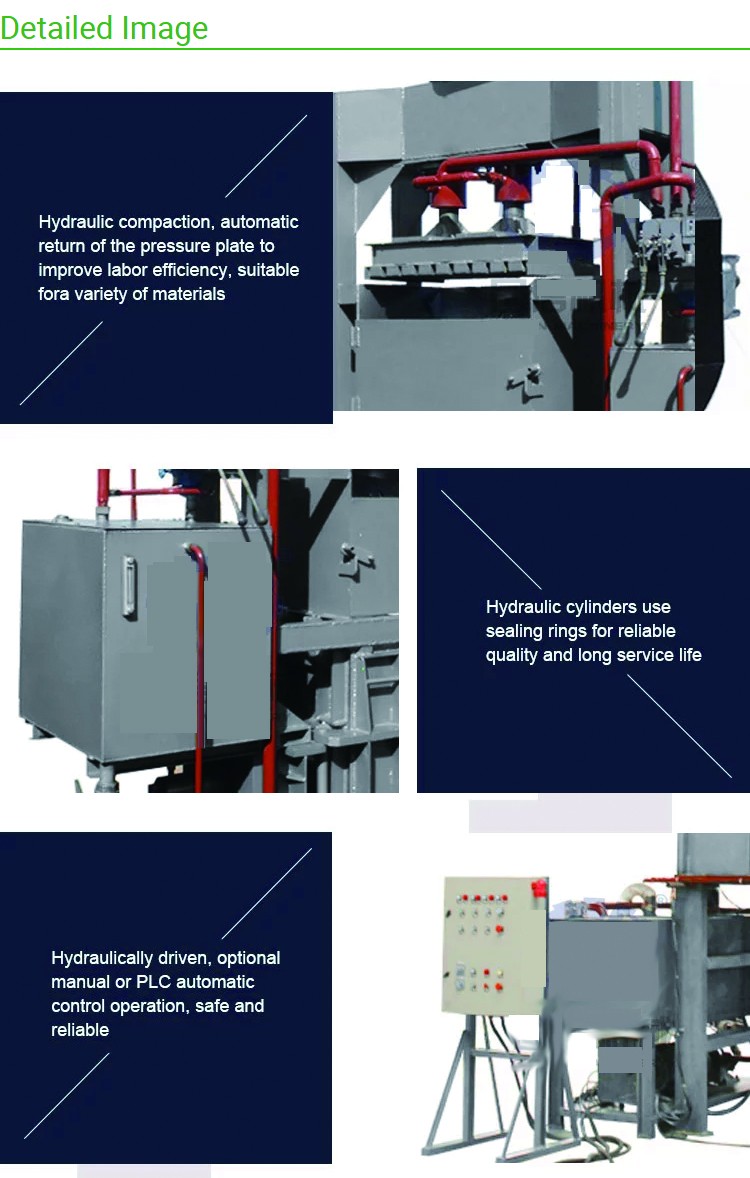 Detailed Image

Hydraulic compaction, automatic return of the pressure plate to improve labor efficiency, suitable fora variety of materials

Hydraulic cylinders use sealing rings for reliable quality and long service life

Hydraulically driven, optional manual or PLC automatic control operation, safe and reliable