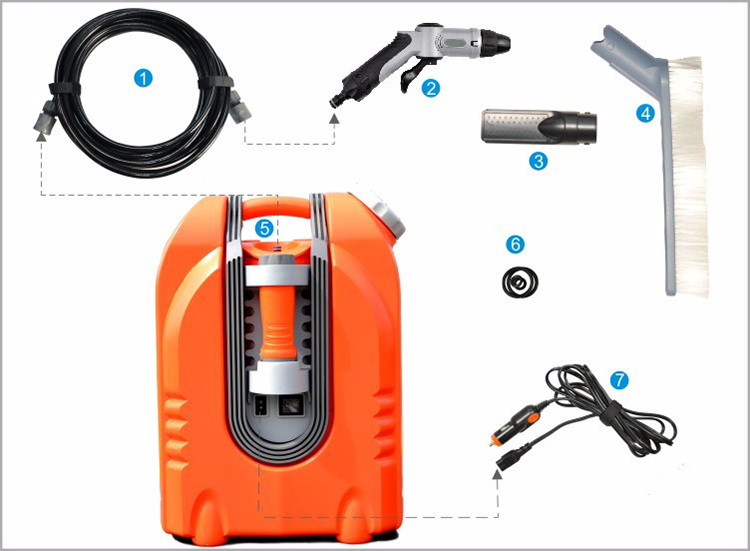 1
2
3
4
5
6
7