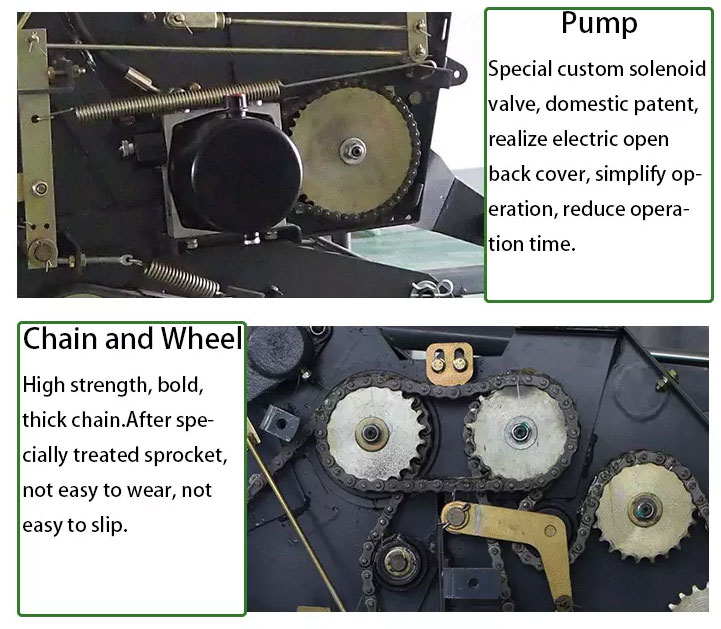 Pump

Special custom solenoid valve, domestic patent, realize electric open back cover, simplify operation, reduce operation time.

Chain and Wheel

High strength, bold, thick chain.After specially treated sprocket, not easy to wear, not easy to slip.