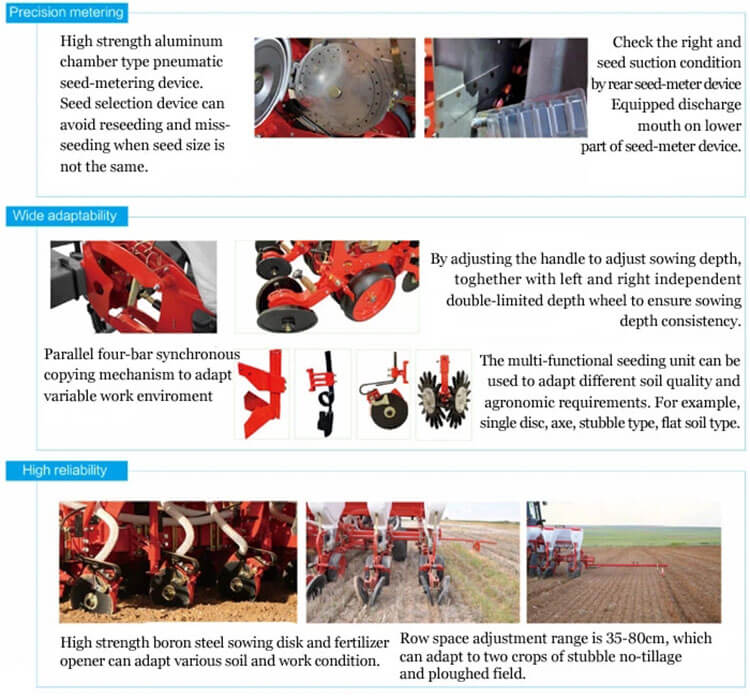 Precision metering

High strength aluminum chamber type pneumatic seed-metering device. Seed selection device can avoid reseeding and miss-seeding when seed size is not the same.

Check the right and seed suction condition by rear seed-meter device Equipped discharge mouth on lower part of seed-meter device.

Wide adaptability

By adjusting the handle to adjust sowing depth, toghether with left and right independent double-limited depth wheel to ensure sowing depth consistency.

Parallel four-bar synchronous copying mechanism to adapt variable work enviroment

The multi-functional seeding unit can be used to adapt different soil quality and agronomic requirements. For example, single disc, axe, stubble type, flat soil type.

High reliability

High strength boron steel sowing disk and fertilizer opener can adapt various soil and work condition.

Row space adjustment range is 35-80cm, which can adapt to two crops of stubble no-tillage and ploughed field.